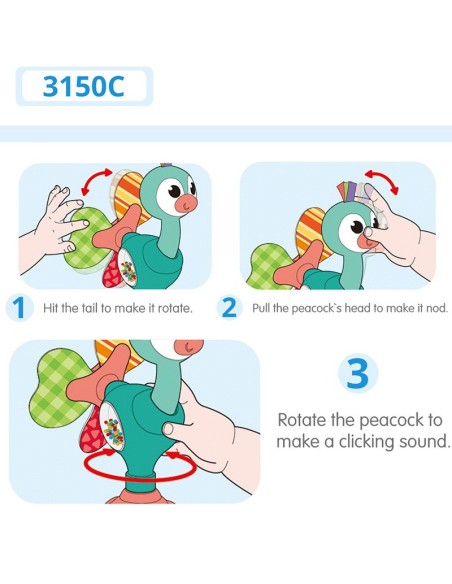 3150C

1 Hit the tail to make it rotate.

2 Pull the peacock`s head to make it nod.

3

Rotate the peacock to make a clicking sound.