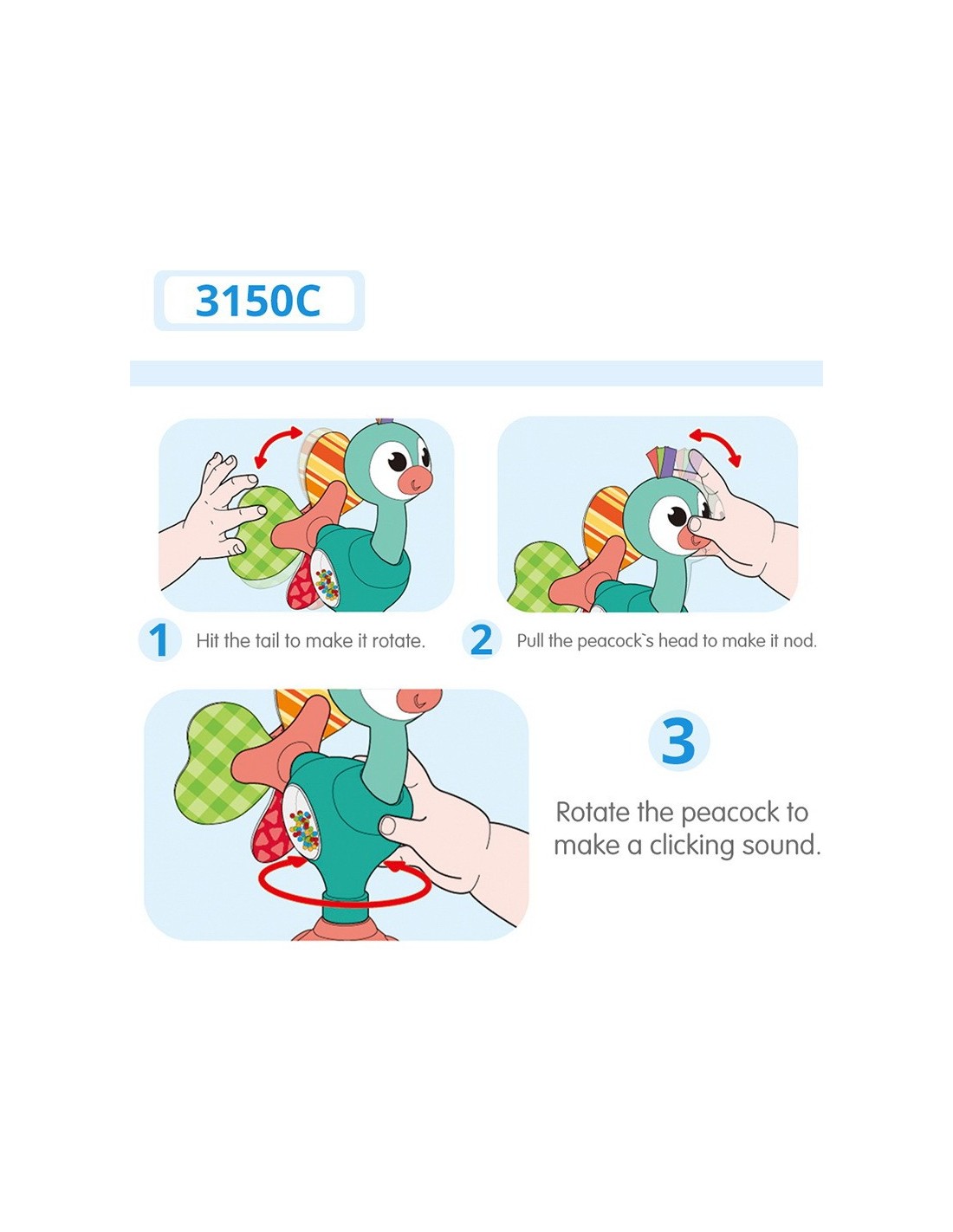 3150C

1 Hit the tail to make it rotate.

2 Pull the peacock`s head to make it nod.

3 Rotate the peacock to make a clicking sound.