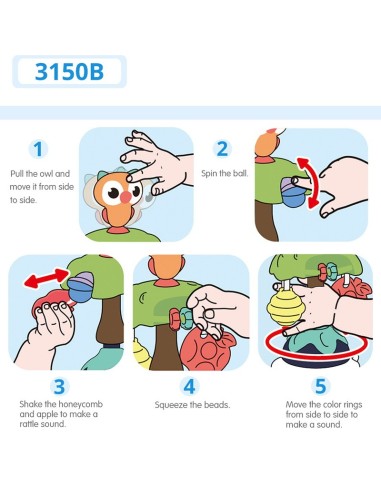 3150B

1

Pull the owl and move it from side to side.

2

Spin the ball.

3

Shake the honeycomb and apple to make a rattle sound.

4

Squeeze the beads.

5

Move the color rings from side to side to make a sound.