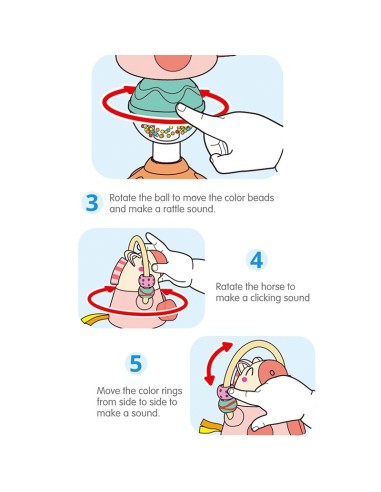 3
Rotate the ball to move the color beads and make a rattle sound.

4
Ratate the horse to make a clicking sound

5
Move the color rings from side to side to make a sound.