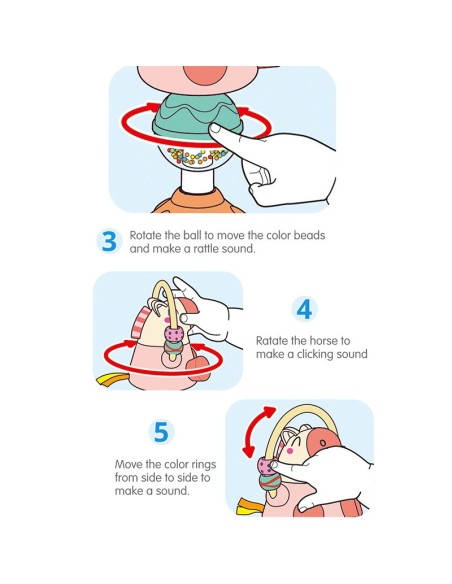 3 Rotate the ball to move the color beads and make a rattle sound.

4

Ratate the horse to make a clicking sound

5

Move the color rings from side to side to make a sound.