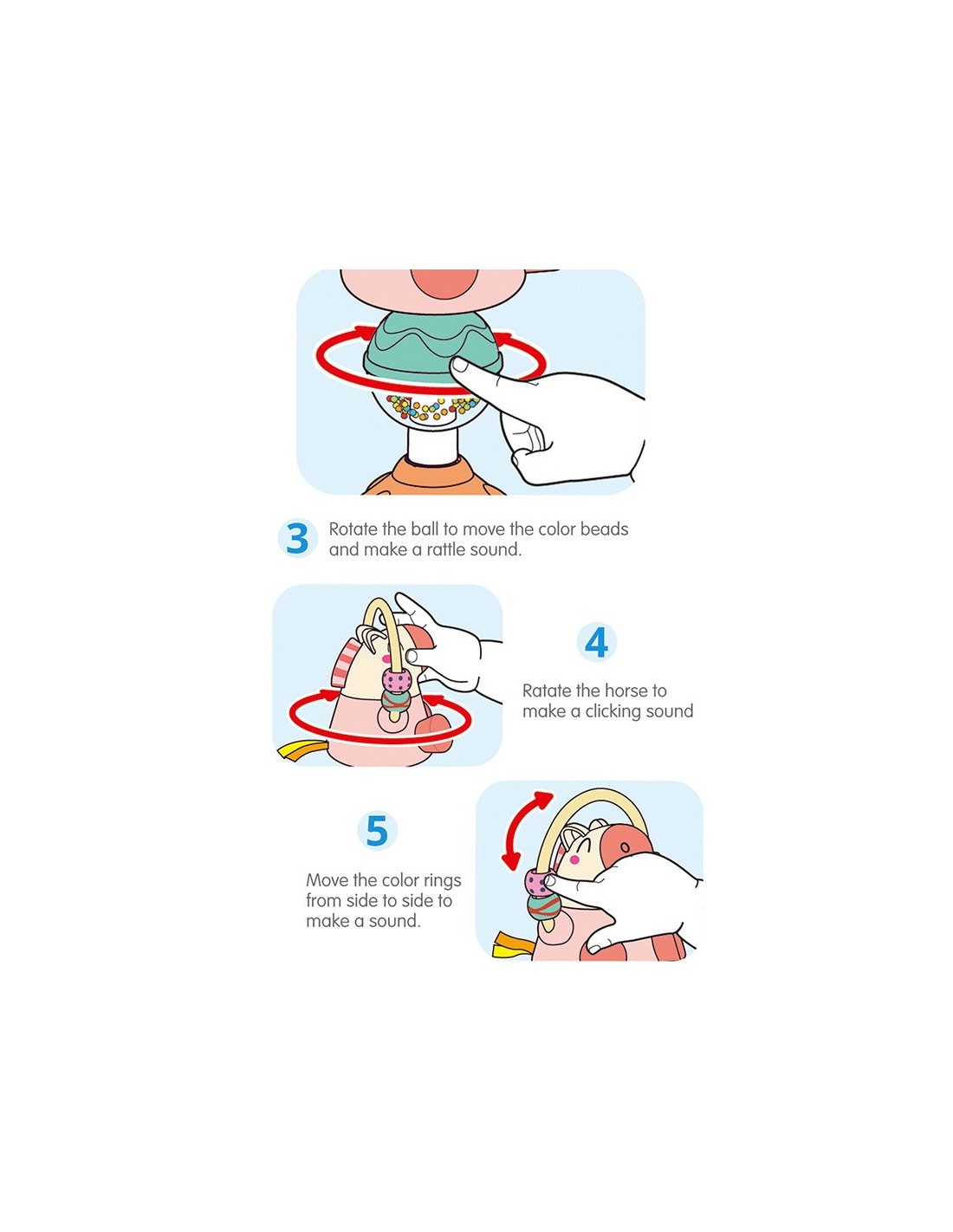 3 Rotate the ball to move the color beads and make a rattle sound.

4

Ratate the horse to make a clicking sound

5

Move the color rings from side to side to make a sound.