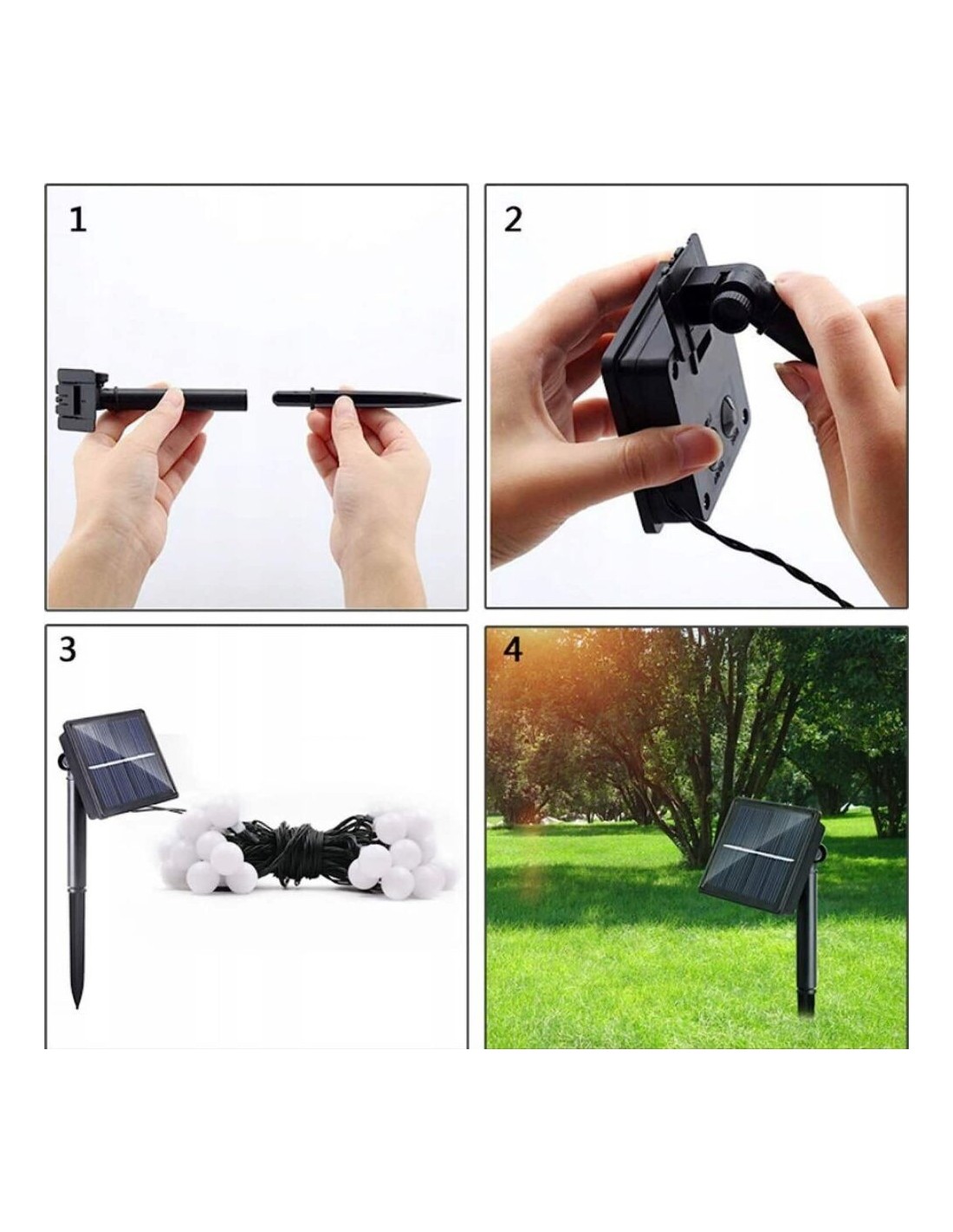 1

2

3

4